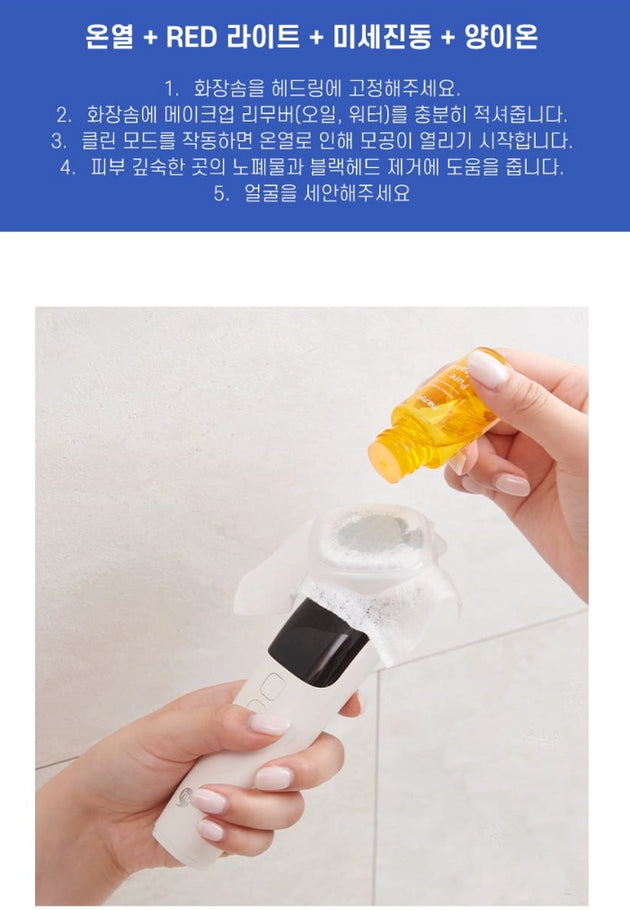 온열 + RED 라이트 + 미세진동 + 양이온

1. 화장솜을 헤드링에 고정해주세요.
2. 화장솜에 메이크업 리무버(오일, 워터)를 충분히 적셔줍니다.
3. 클린 모드를 작동하면 온열로 인해 모공이 열리기 시작합니다.
4. 피부 깊숙한 곳의 노폐물과 블랙헤드 제거에 도움을 줍니다.
5. 얼굴을 세안해주세요

Pure